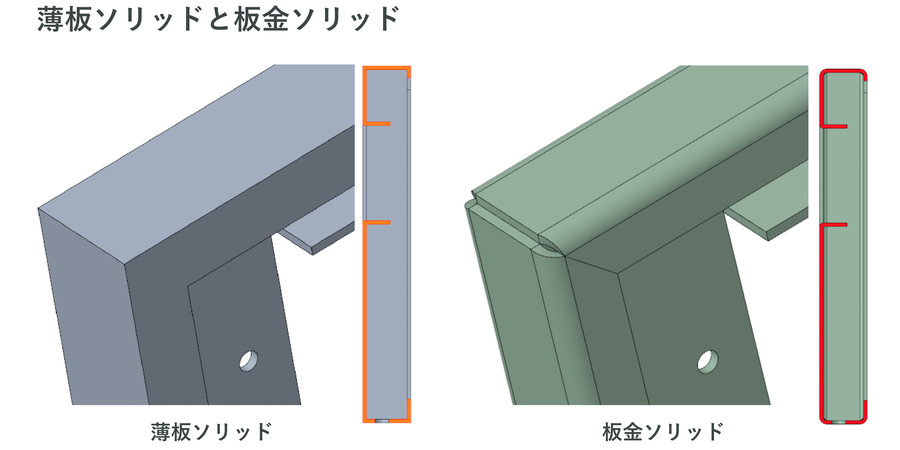 薄板ソリッドと板金ソリッド

薄板ソリッド

板金ソリッド